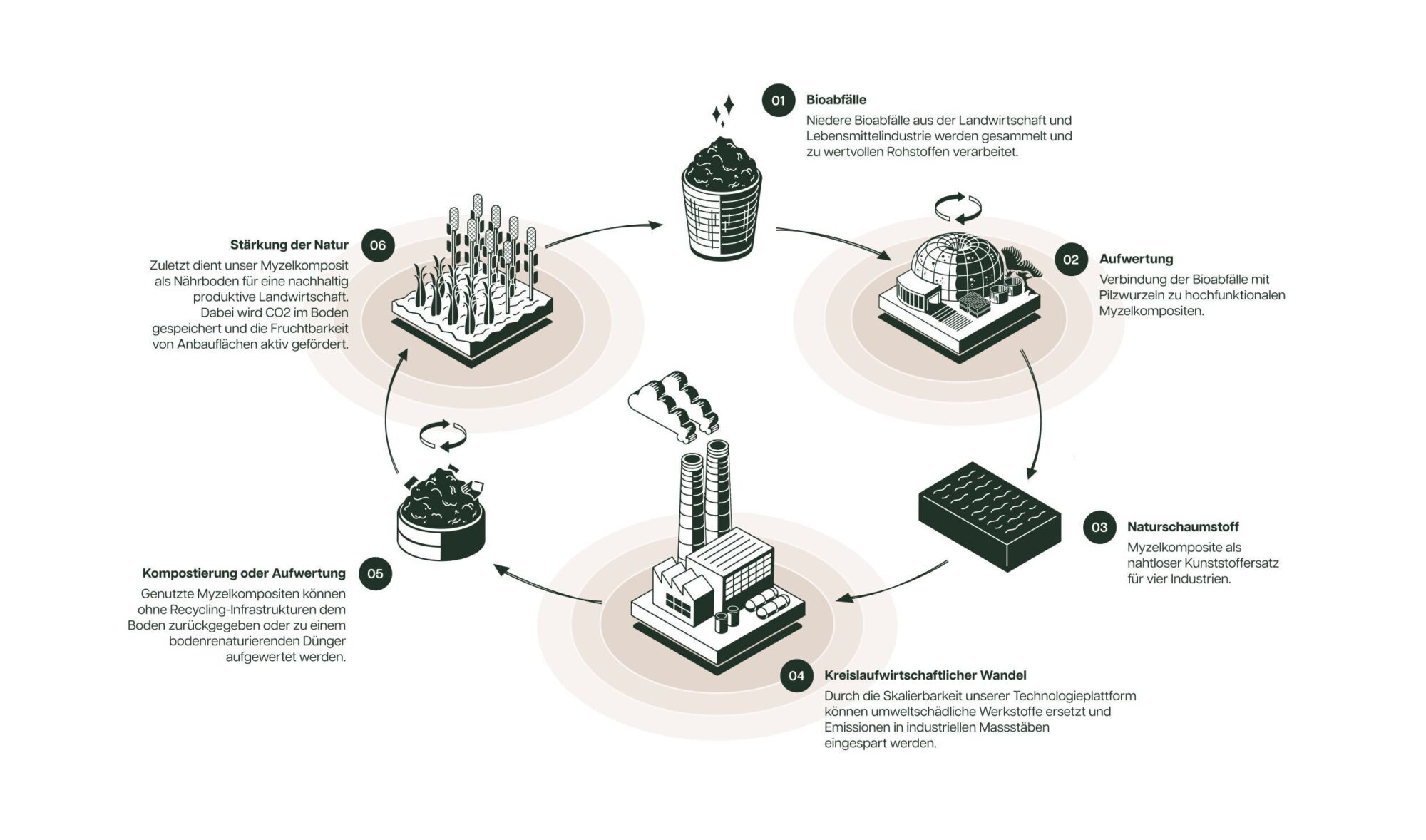 01 Bioabfälle
Niedere Bioabfälle aus der Landwirtschaft und Lebensmittelindustrie werden gesammelt und zu wertvollen Rohstoffen verarbeitet.

02 Aufwertung
Verbindung der Bioabfälle mit Pilzwurzeln zu hochfunktionalen Myzelkompositen.

03 Naturschaumstoff
Myzelkomposite als nahtloser Kunststoffersatz für vier Industrien.

04 Kreislaufwirtschaftlicher Wandel
Durch die Skalierbarkeit unserer Technologieplattform können umweltschädliche Werkstoffe ersetzt und Emissionen in industriellen Massstäben eingespart werden.

05 Kompostierung oder Aufwertung
Genutzte Myzelkompositen können ohne Recycling-Infrastrukturen dem Boden zurückgegeben oder zu einem bodenrenaturierenden Dünger aufgewertet werden.

06 Stärkung der Natur
Zuletzt dient unser Myzelkomposit als Nährboden für eine nachhaltig produktive Landwirtschaft. Dabei wird CO2 im Boden gespeichert und die Fruchtbarkeit von Anbauflächen aktiv gefördert.